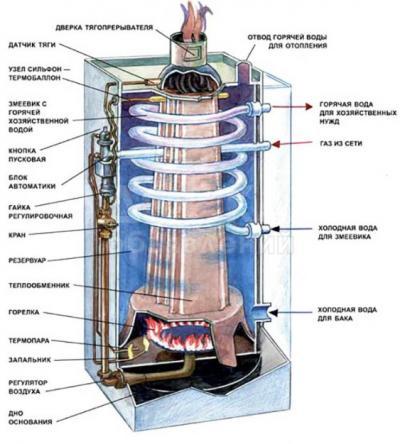 ДВЕРКА ТЯГОПРЕРЫВАТЕЛЯ

ДАТЧИК ТЯГИ

УЗЕЛ СИЛЬФОН — ТЕРМОБАЛЛОН

ЗМЕЕВИК С ГОРЯЧЕЙ ХОЗЯЙСТВЕННОЙ ВОДОЙ

КНОПКА ПУСКОВАЯ

БЛОК АВТОМАТИКИ

ГАЙКА РЕГУЛИРОВОЧНАЯ

КРАН

РЕЗЕРВУАР

ТЕПЛООБМЕННИК

ГОРЕЛКА

ТЕРМОПАРА

ЗАПАЛЬНИК

РЕГУЛЯТОР ВОЗДУХА

ДНО ОСНОВАНИЯ

ОТВОД ГОРЯЧЕЙ ВОДЫ ДЛЯ ОТОПЛЕНИЯ

ГОРЯЧАЯ ВОДА ДЛЯ ХОЗЯЙСТВЕННЫХ НУЖД

ГАЗ ИЗ СЕТИ

ХОЛОДНАЯ ВОДА ДЛЯ ЗМЕЕВИКА

ХОЛОДНАЯ ВОДА ДЛЯ БАКА